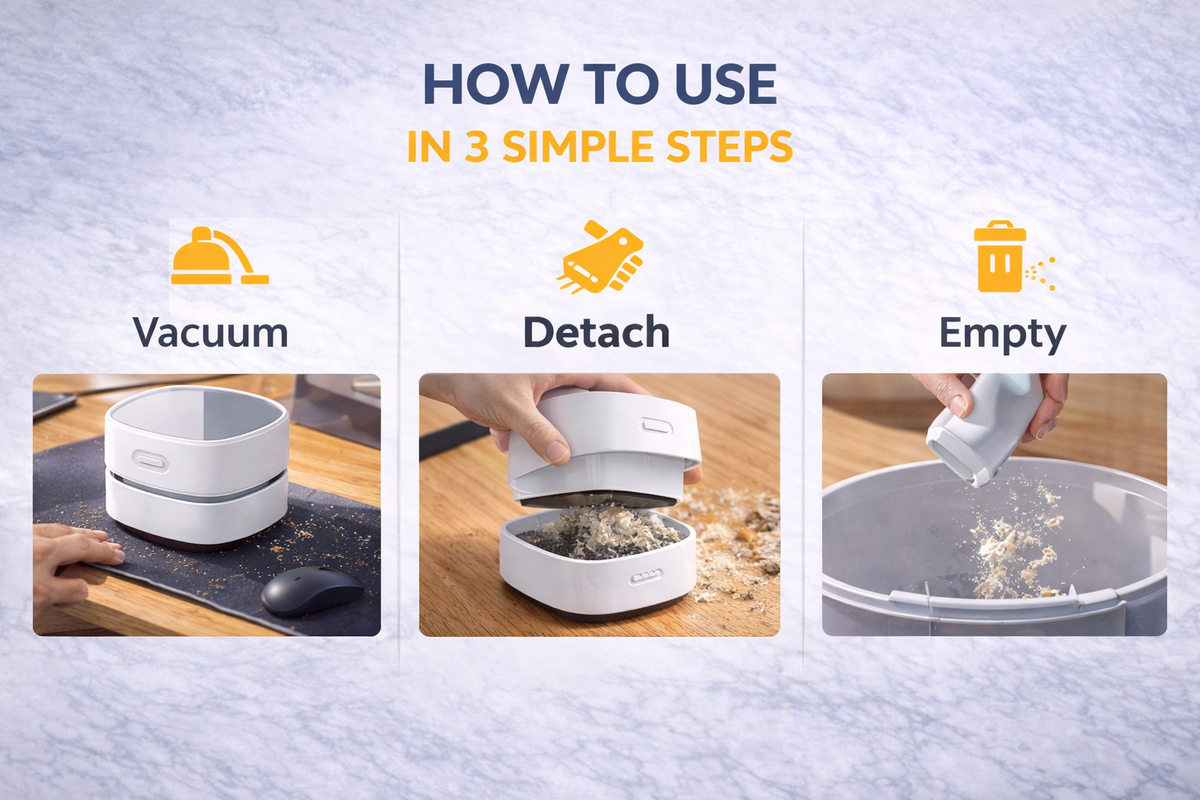 HOW TO USE
IN 3 SIMPLE STEPS

Vacuum

Detach

Empty